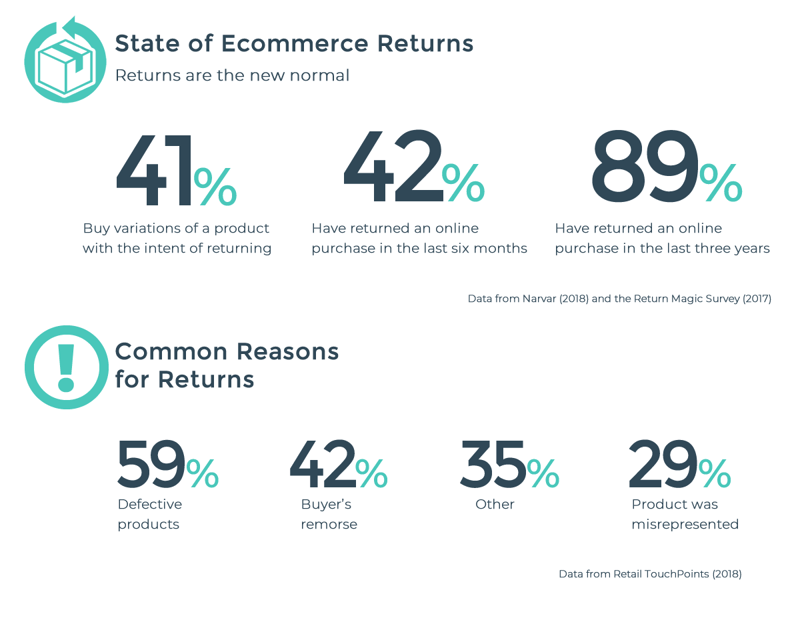 State of Ecommerce Returns
Returns are the new normal

41%
Buy variations of a product with the intent of returning

42%
Have returned an online purchase in the last six months

89%
Have returned an online purchase in the last three years

Data from Narvar (2018) and the Return Magic Survey (2017)

Common Reasons for Returns

59%
Defective products

42%
Buyer's remorse

35%
Other

29%
Product was misrepresented

Data from Retail TouchPoints (2018)