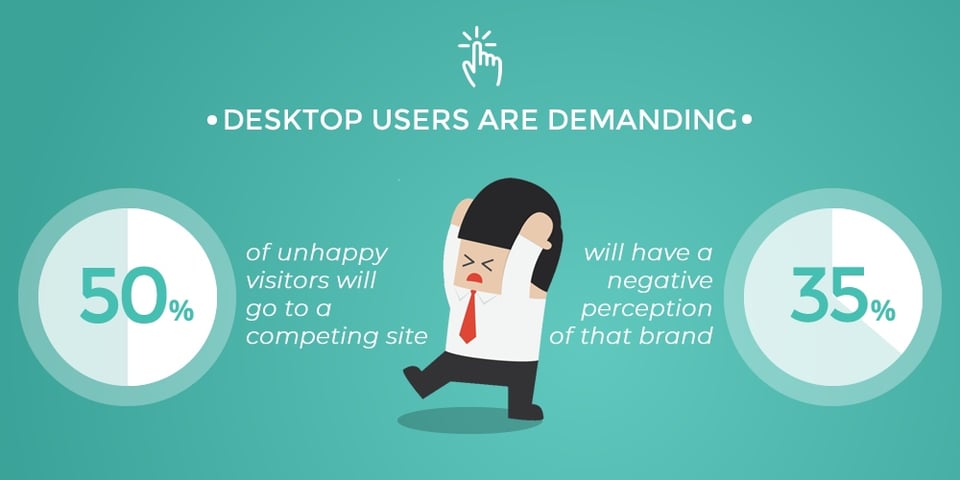 • DESKTOP USERS ARE DEMANDING •

50%

of unhappy visitors will go to a competing site

will have a negative perception of that brand

35%