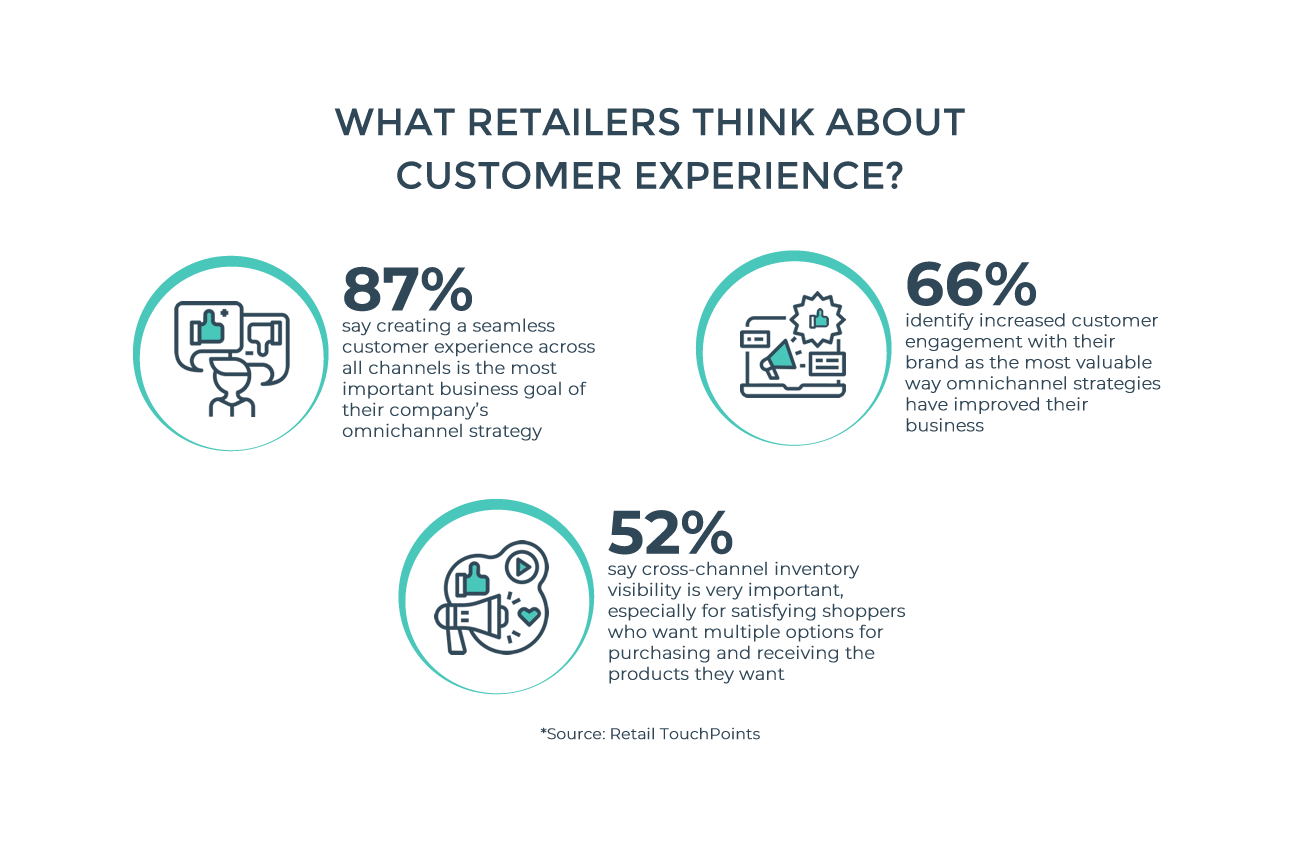 WHAT RETAILERS THINK ABOUT CUSTOMER EXPERIENCE?

87%
say creating a seamless customer experience across all channels is the most important business goal of their company's omnichannel strategy

66%
identify increased customer engagement with their brand as the most valuable way omnichannel strategies have improved their business

52%
say cross-channel inventory visibility is very important, especially for satisfying shoppers who want multiple options for purchasing and receiving the products they want

*Source: Retail TouchPoints